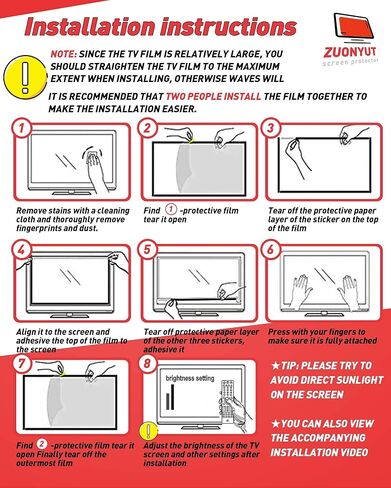 Installation instructions

ZUONYUT
screen protector

NOTE: SINCE THE TV FILM IS RELATIVELY LARGE, YOU SHOULD STRAIGHTEN THE TV FILM TO THE MAXIMUM EXTENT WHEN INSTALLING, OTHERWISE WAVES WILL

IT IS RECOMMENDED THAT TWO PEOPLE INSTALL THE FILM TOGETHER TO MAKE THE INSTALLATION EASIER.

1
Remove stains with a cleaning cloth and thoroughly remove fingerprints and dust.

2
Find 1 -protective film tear it open

3
Tear off the protective paper layer of the sticker on the top of the film

4
Align it to the screen and adhesive the top of the film to the screen

5
Tear off protective paper layer of the other three stickers, adhesive it

6
Press with your fingers to make sure it is fully attached

7
Find 2 -protective film tear it open Finally tear off the outermost film

8
brightness setting
Adjust the brightness of the TV screen and other settings after installation

★TIP: PLEASE TRY TO AVOID DIRECT SUNLIGHT ON THE SCREEN

★YOU CAN ALSO VIEW THE ACCOMPANYING INSTALLATION VIDEO