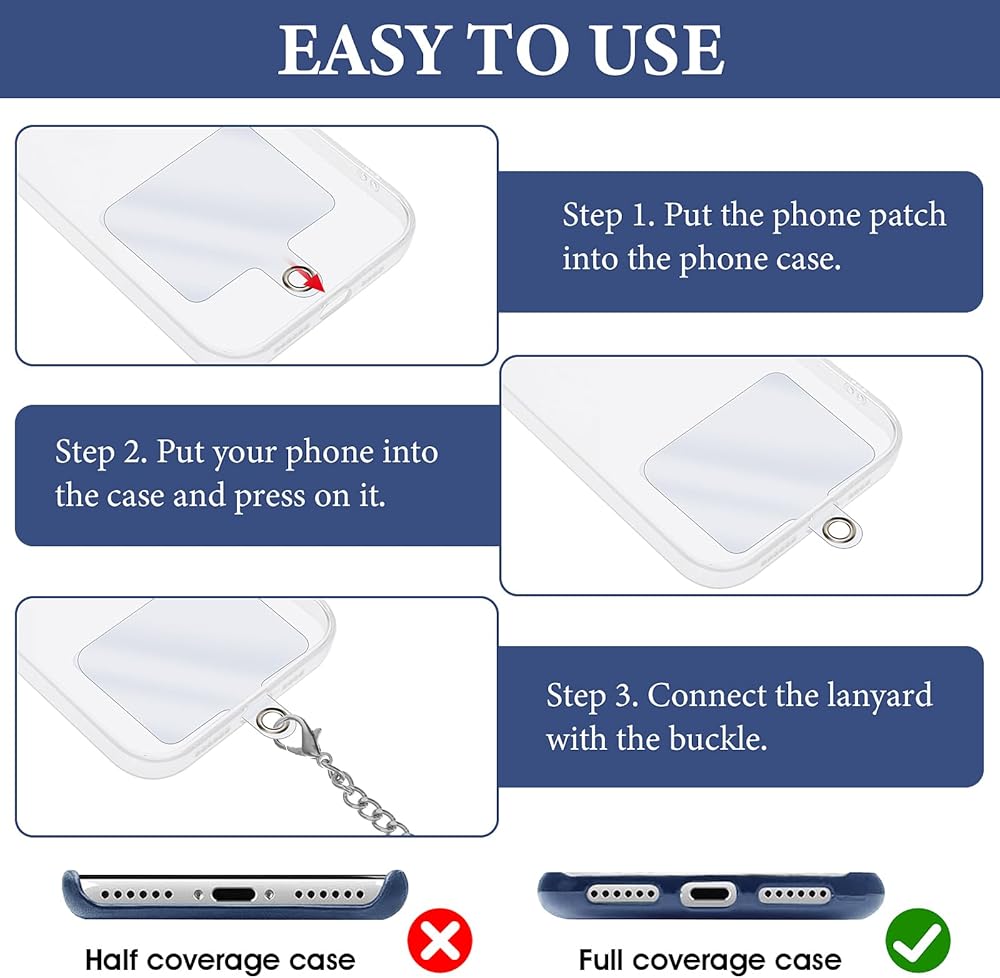 EASY TO USE

Step 1. Put the phone patch into the phone case.

Step 2. Put your phone into the case and press on it.

Step 3. Connect the lanyard with the buckle.

Half coverage case

Full coverage case