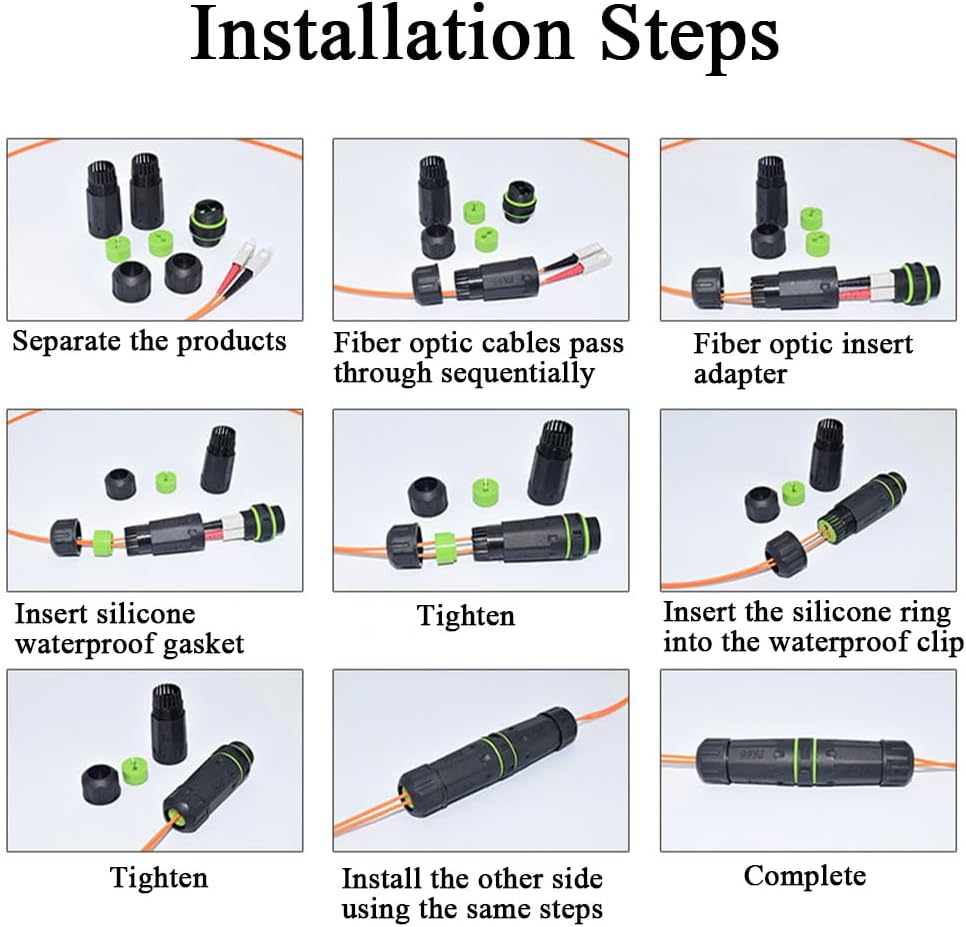 Installation Steps

Separate the products

Fiber optic cables pass through sequentially

Fiber optic insert adapter

Insert silicone waterproof gasket

Tighten

Insert the silicone ring into the waterproof clip

Tighten

Install the other side using the same steps

Complete