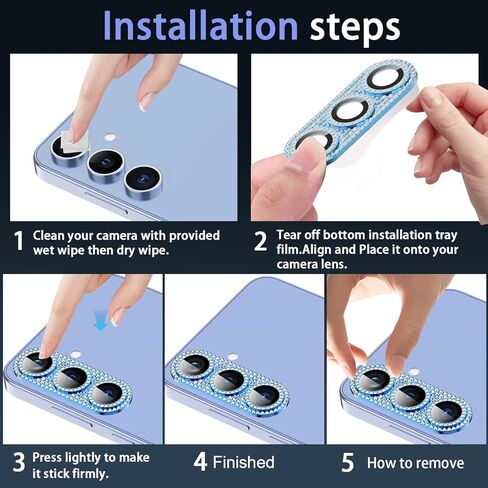 Installation steps

1 Clean your camera with provided wet wipe then dry wipe.

2 Tear off bottom installation tray film.Align and Place it onto your camera lens.

3 Press lightly to make it stick firmly.

4 Finished

5 How to remove