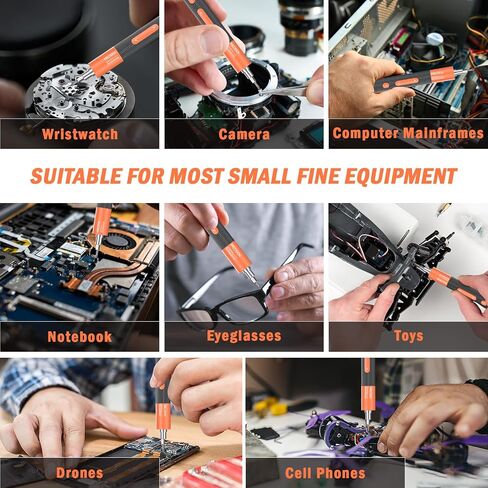 Wristwatch

Camera

Computer Mainframes

SUITABLE FOR MOST SMALL FINE EQUIPMENT

Notebook

Eyeglasses

Toys

Drones

Cell Phones