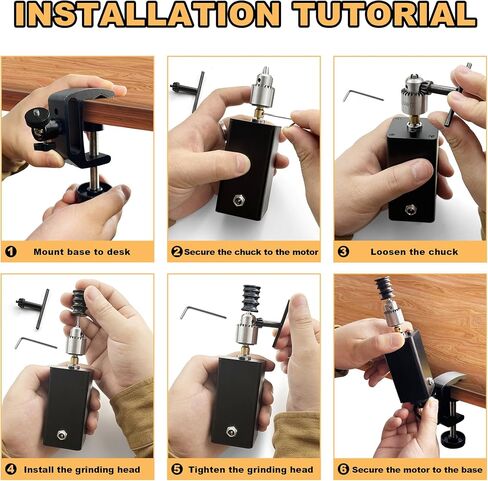 INSTALLATION TUTORIAL

1 Mount base to desk

2 Secure the chuck to the motor

3 Loosen the chuck

4 Install the grinding head

5 Tighten the grinding head

6 Secure the motor to the base