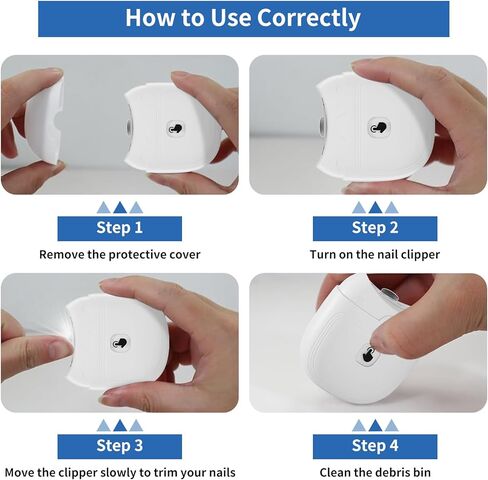 How to Use Correctly

Step 1

Remove the protective cover

Step 2

Turn on the nail clipper

Step 3

Move the clipper slowly to trim your nails

Step 4

Clean the debris bin