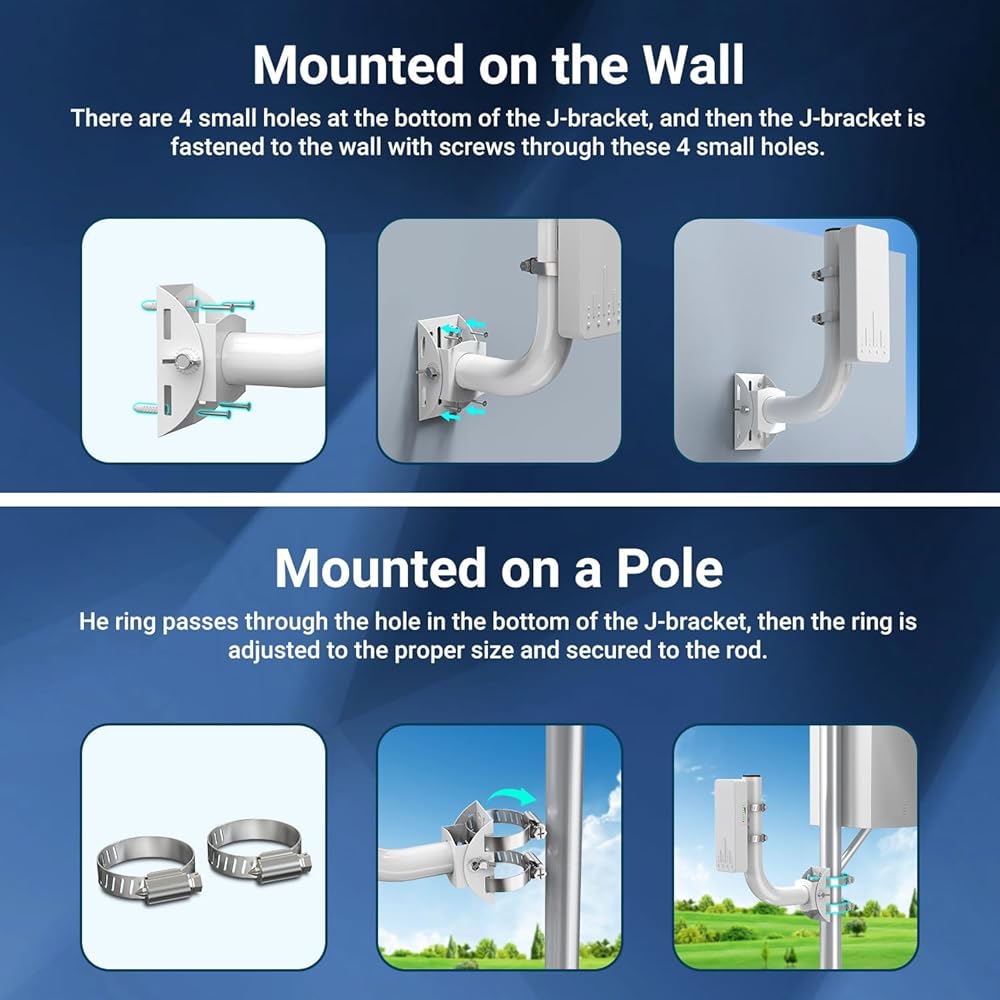 Mounted on the Wall

There are 4 small holes at the bottom of the J-bracket, and then the J-bracket is fastened to the wall with screws through these 4 small holes.

Mounted on a Pole

He ring passes through the hole in the bottom of the J-bracket, then the ring is adjusted to the proper size and secured to the rod.