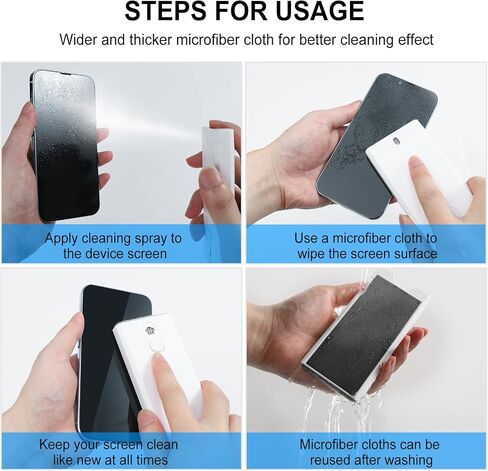 STEPS FOR USAGE

Wider and thicker microfiber cloth for better cleaning effect

Apply cleaning spray to the device screen

Use a microfiber cloth to wipe the screen surface

Keep your screen clean like new at all times

Microfiber cloths can be reused after washing