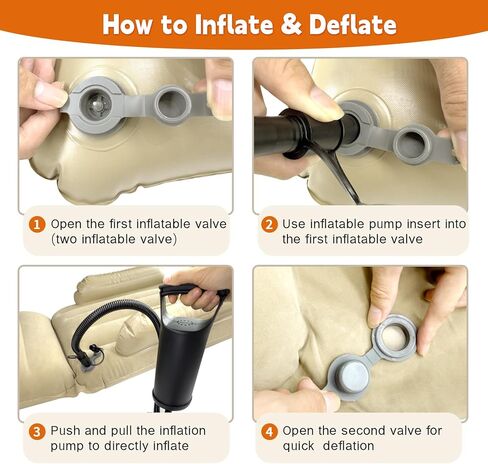 How to Inflate & Deflate

1 Open the first inflatable valve (two inflatable valve)

2 Use inflatable pump insert into the first inflatable valve

3 Push and pull the inflation pump to directly inflate

4 Open the second valve for quick deflation