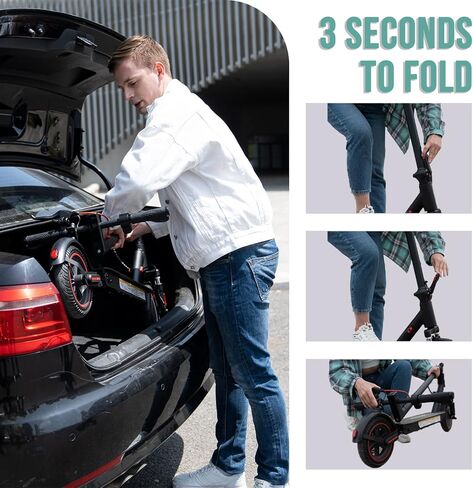 3 SECONDS
TO FOLD