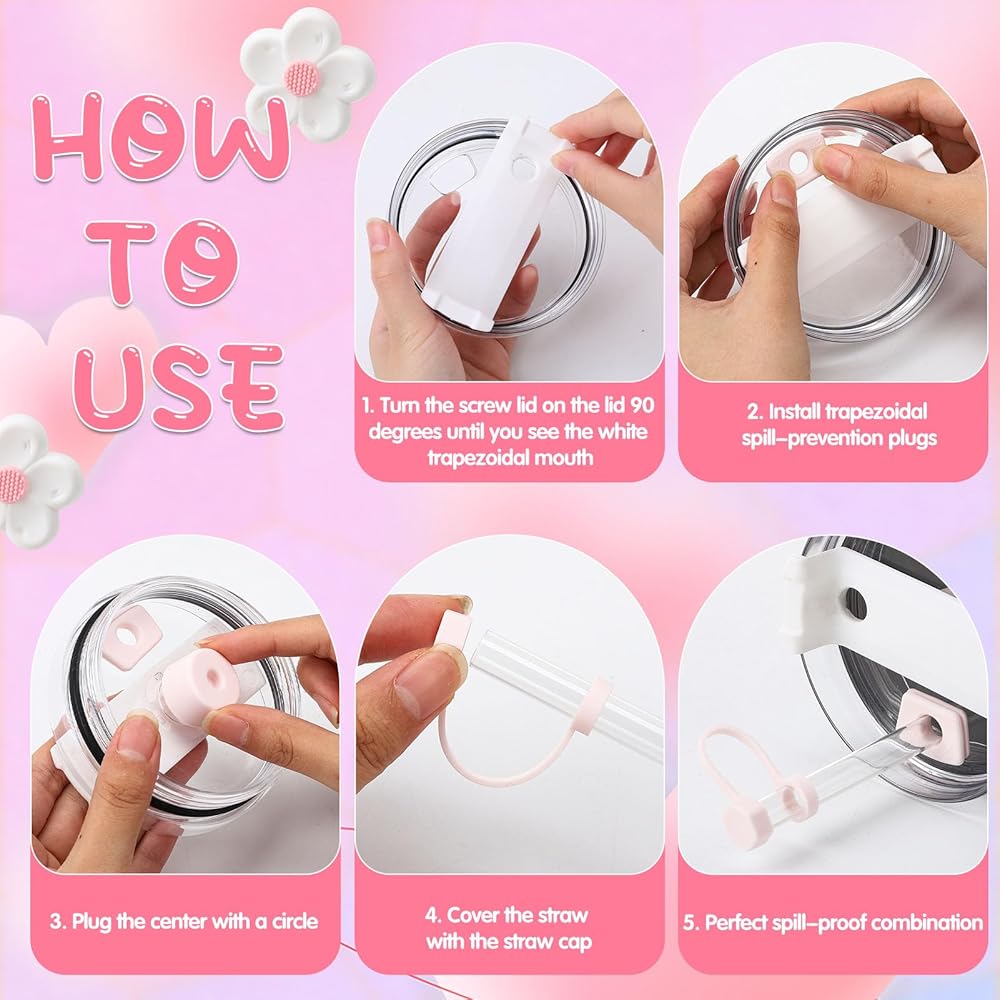 HOW TO USE

1. Turn the screw lid on the lid 90 degrees until you see the white trapezoidal mouth

2. Install trapezoidal spill-prevention plugs

3. Plug the center with a circle

4. Cover the straw with the straw cap

5. Perfect spill-proof combination