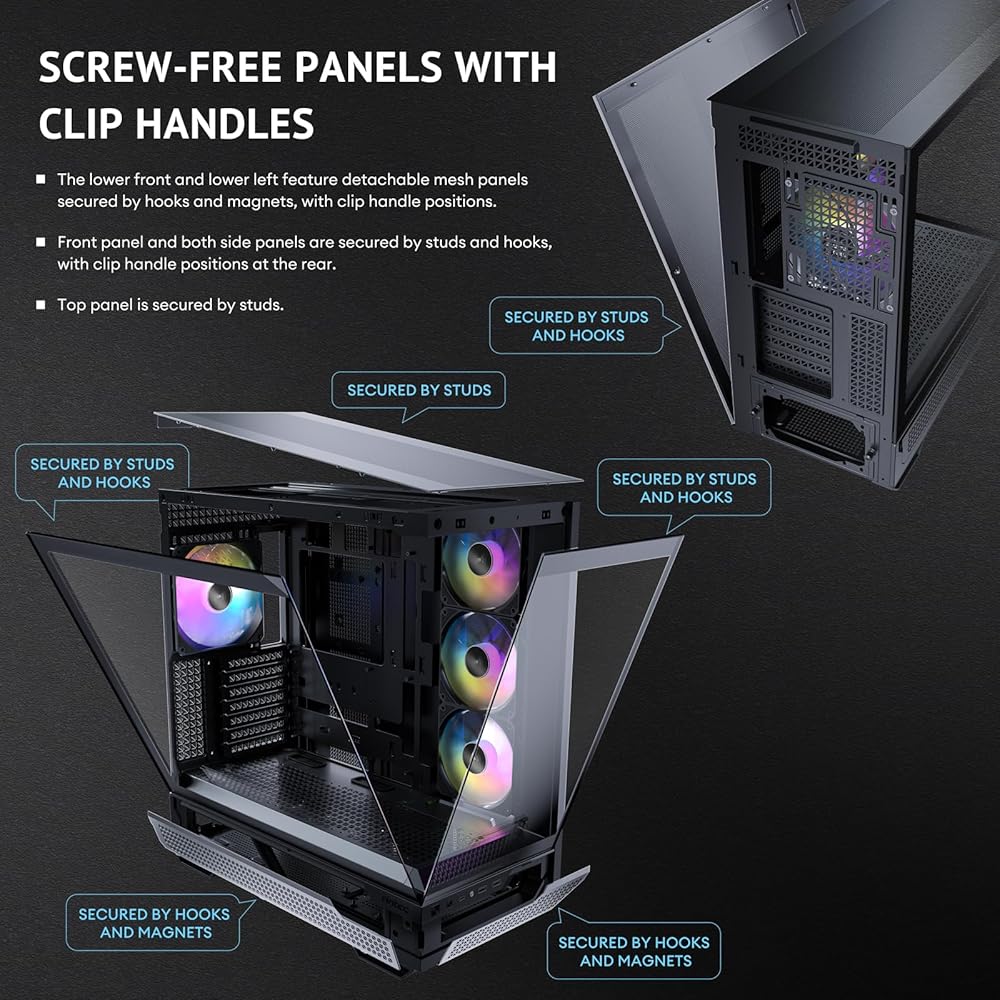 SCREW-FREE PANELS WITH CLIP HANDLES

■ The lower front and lower left feature detachable mesh panels secured by hooks and magnets, with clip handle positions.

■ Front panel and both side panels are secured by studs and hooks, with clip handle positions at the rear.

■ Top panel is secured by studs.

SECURED BY STUDS AND HOOKS

SECURED BY STUDS

SECURED BY STUDS AND HOOKS

SECURED BY STUDS AND HOOKS

SECURED BY HOOKS AND MAGNETS

SECURED BY HOOKS AND MAGNETS