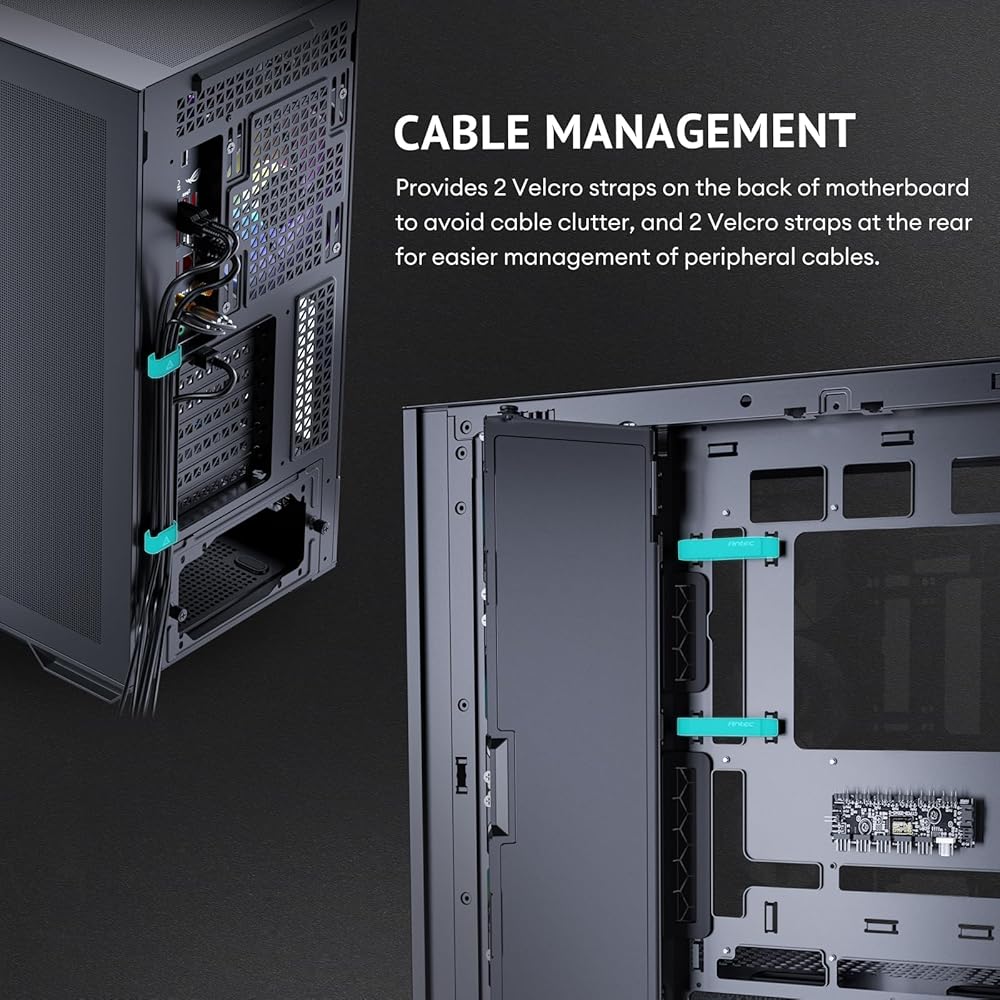 CABLE MANAGEMENT

Provides 2 Velcro straps on the back of motherboard to avoid cable clutter, and 2 Velcro straps at the rear for easier management of peripheral cables.

Antec

Antec