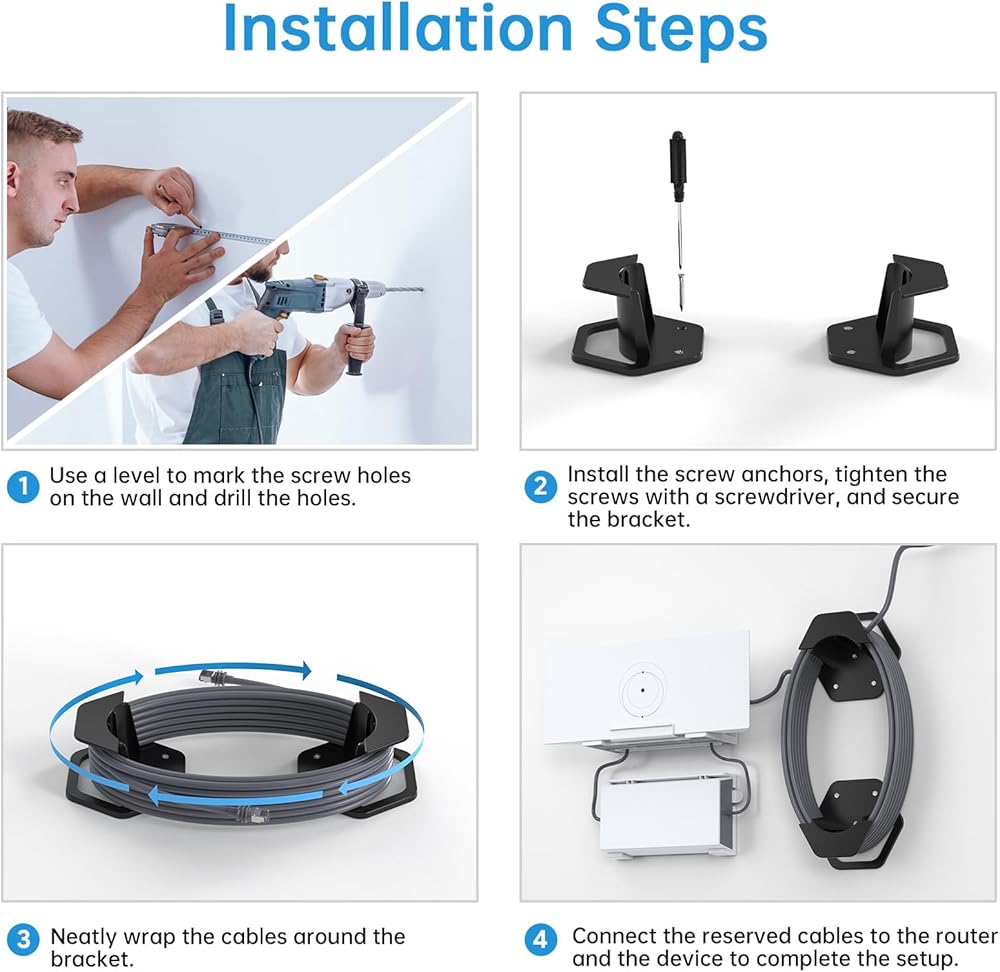 Installation Steps

1 Use a level to mark the screw holes on the wall and drill the holes.

2 Install the screw anchors, tighten the screws with a screwdriver, and secure the bracket.

3 Neatly wrap the cables around the bracket.

4 Connect the reserved cables to the router and the device to complete the setup.