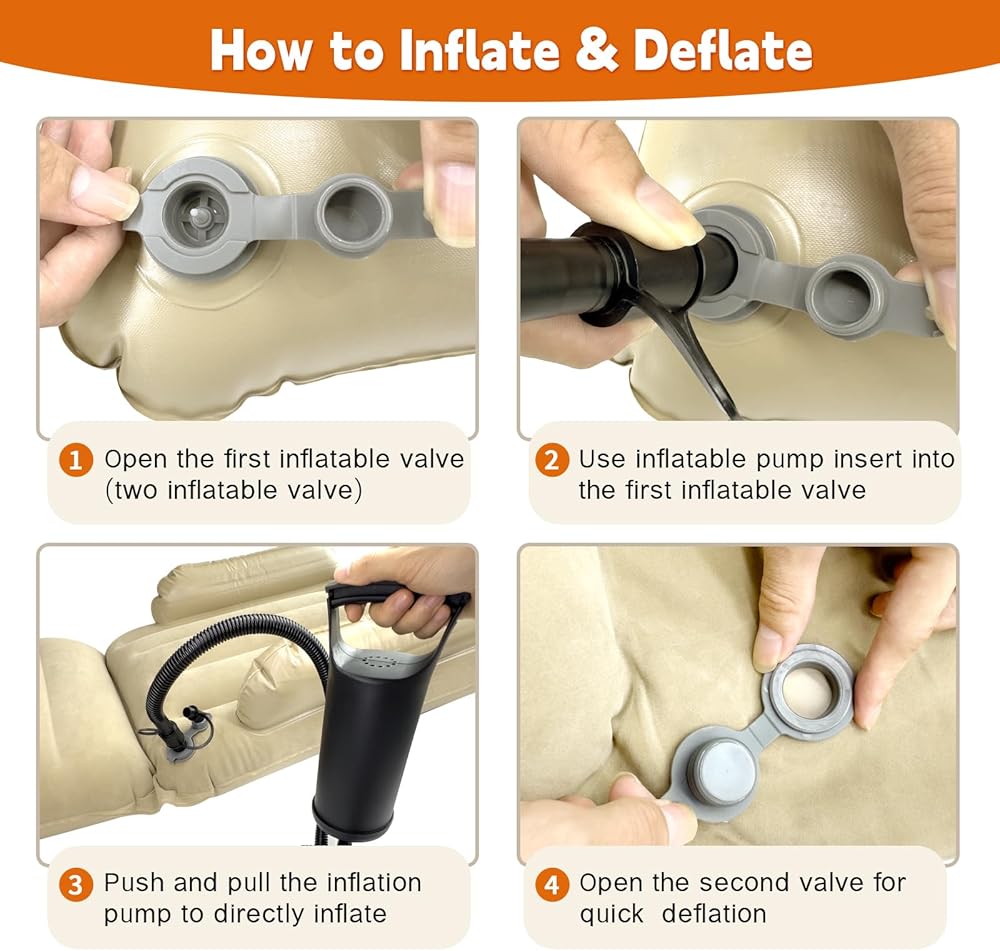 How to Inflate & Deflate

1 Open the first inflatable valve (two inflatable valve)

2 Use inflatable pump insert into the first inflatable valve

3 Push and pull the inflation pump to directly inflate

4 Open the second valve for quick deflation