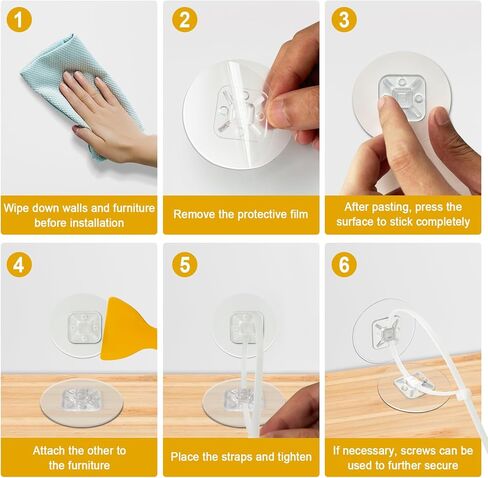 1

Wipe down walls and furniture before installation

2

Remove the protective film

3

After pasting, press the surface to stick completely

4

Attach the other to the furniture

5

Place the straps and tighten

6

If necessary, screws can be used to further secure