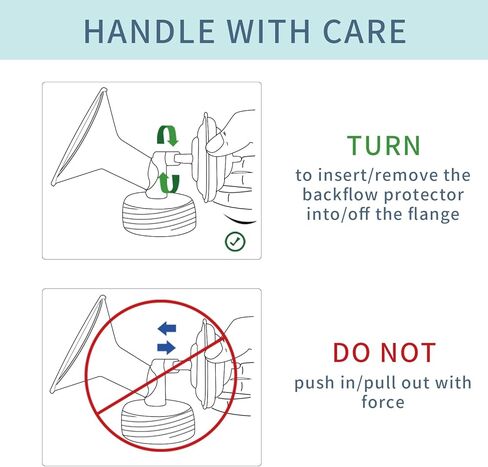 HANDLE WITH CARE

TURN
to insert/remove the backflow protector into/off the flange

DO NOT
push in/pull out with force