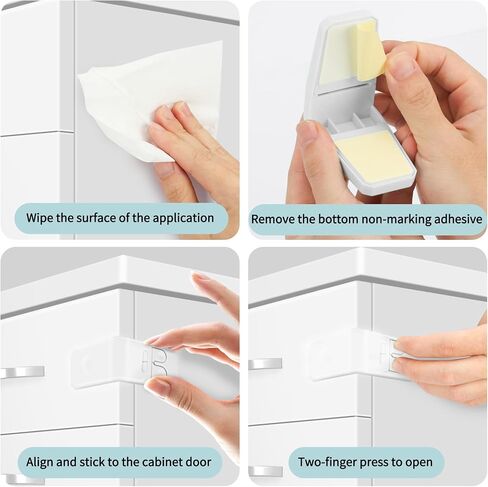 Wipe the surface of the application

Remove the bottom non-marking adhesive

Align and stick to the cabinet door

Two-finger press to open