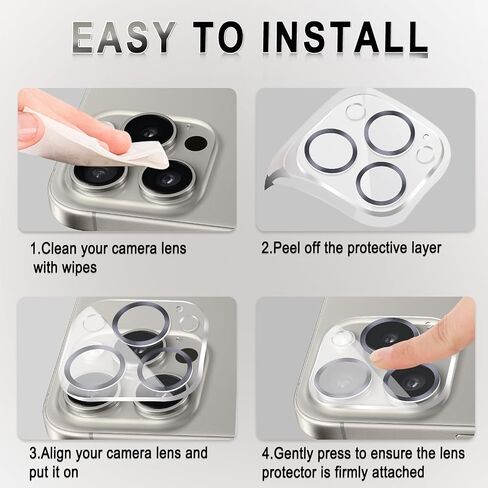 EASY TO INSTALL

1.Clean your camera lens with wipes

2.Peel off the protective layer

3.Align your camera lens and put it on

4.Gently press to ensure the lens protector is firmly attached