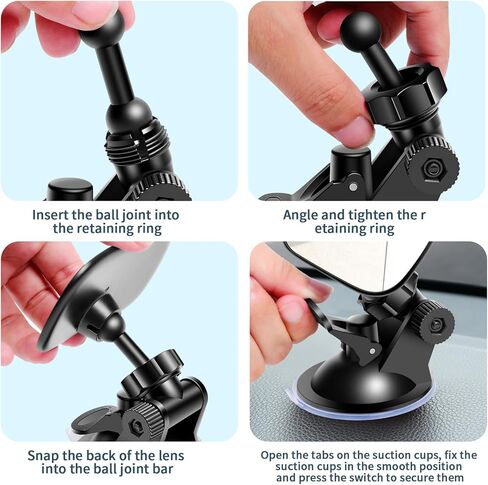 Insert the ball joint into the retaining ring

Angle and tighten the r etaining ring

Snap the back of the lens into the ball joint bar

Open the tabs on the suction cups, fix the suction cups in the smooth position and press the switch to secure them