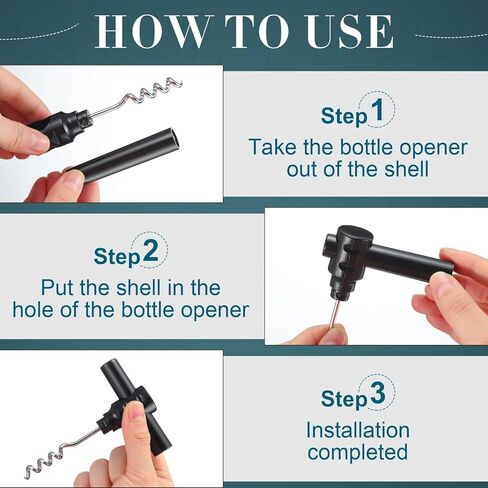 HOW TO USE

Step 1
Take the bottle opener out of the shell

Step 2
Put the shell in the hole of the bottle opener

Step 3
Installation completed