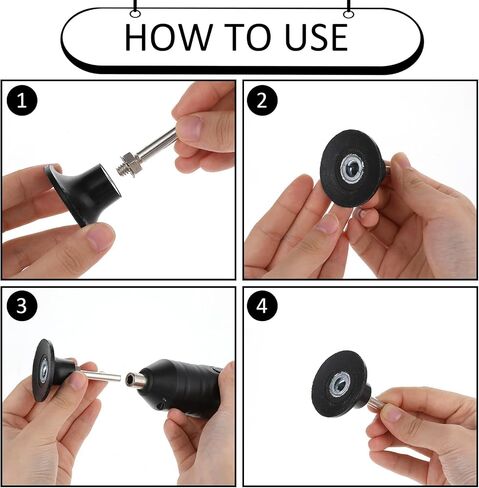 HOW TO USE

1

2

3

4