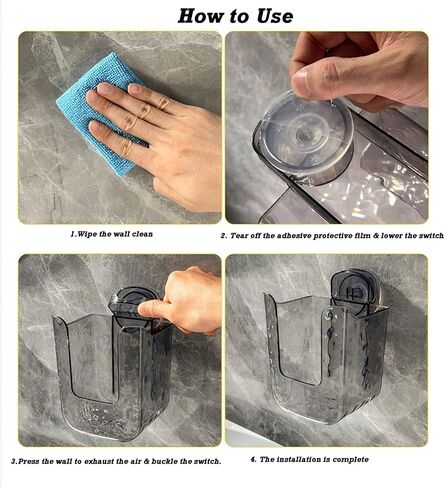 How to Use

1.Wipe the wall clean

2. Tear off the adhesive protective film & lower the switch

3.Press the wall to exhaust the air & buckle the switch.

4. The installation is complete