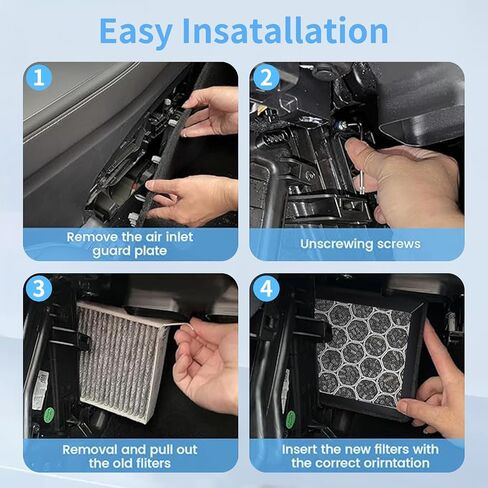 Easy Insatallation

1

Remove the air inlet guard plate

2

Unscrewing screws

3

Removal and pull out the old fliters

4

Insert the new filters with the correct orirntation