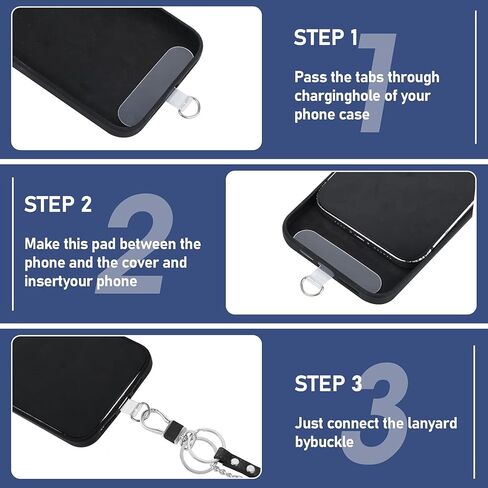 STEP 1
1
Pass the tabs through charginghole of your phone case

STEP 2
2
Make this pad between the phone and the cover and insertyour phone

STEP 3
3
Just connect the lanyard bybuckle