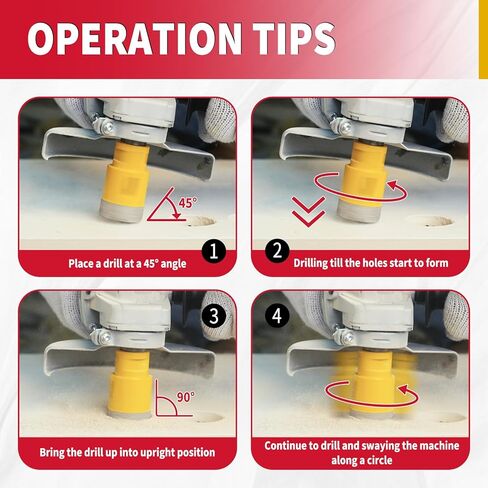 OPERATION TIPS

45°

1

Place a drill at a 45° angle

2

Drilling till the holes start to form

3

90°

Bring the drill up into upright position

4

Continue to drill and swaying the machine along a circle