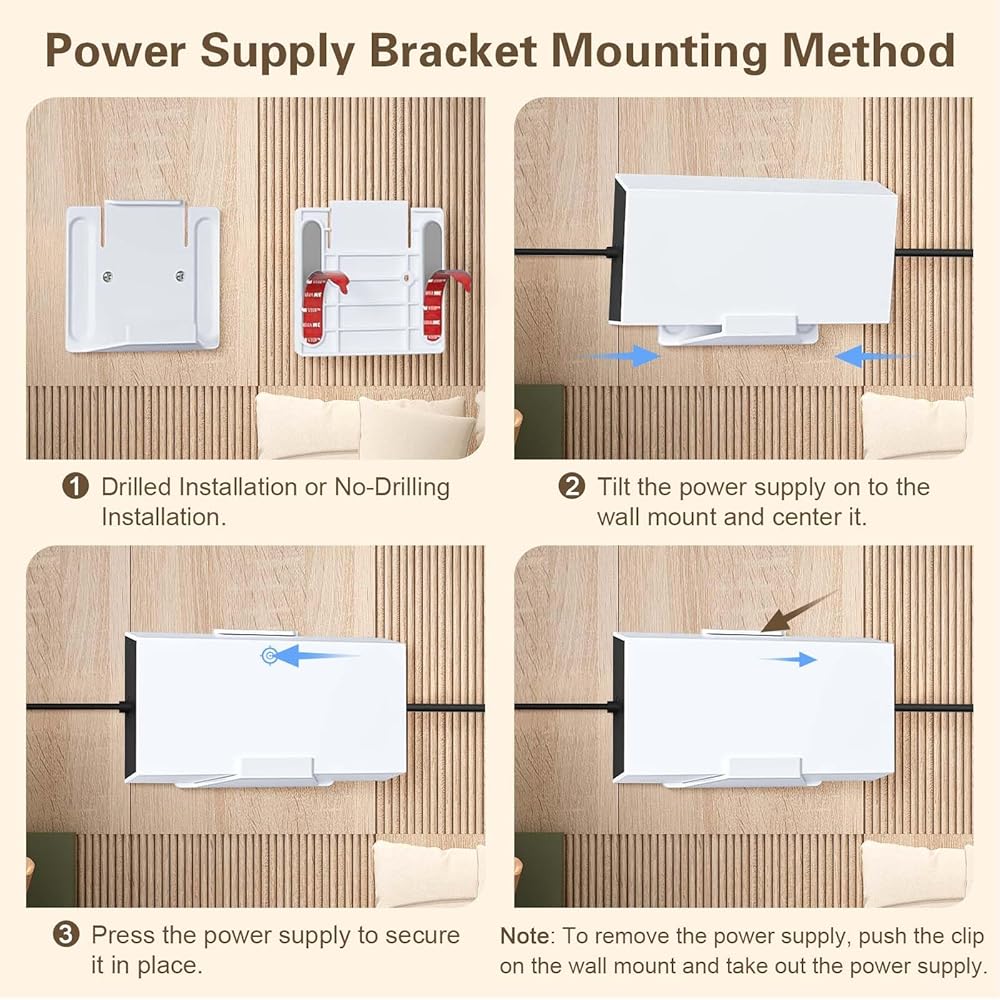 Power Supply Bracket Mounting Method

❶ Drilled Installation or No-Drilling Installation.

❷ Tilt the power supply on to the wall mount and center it.

❸ Press the power supply to secure it in place.

Note: To remove the power supply, push the clip on the wall mount and take out the power supply.