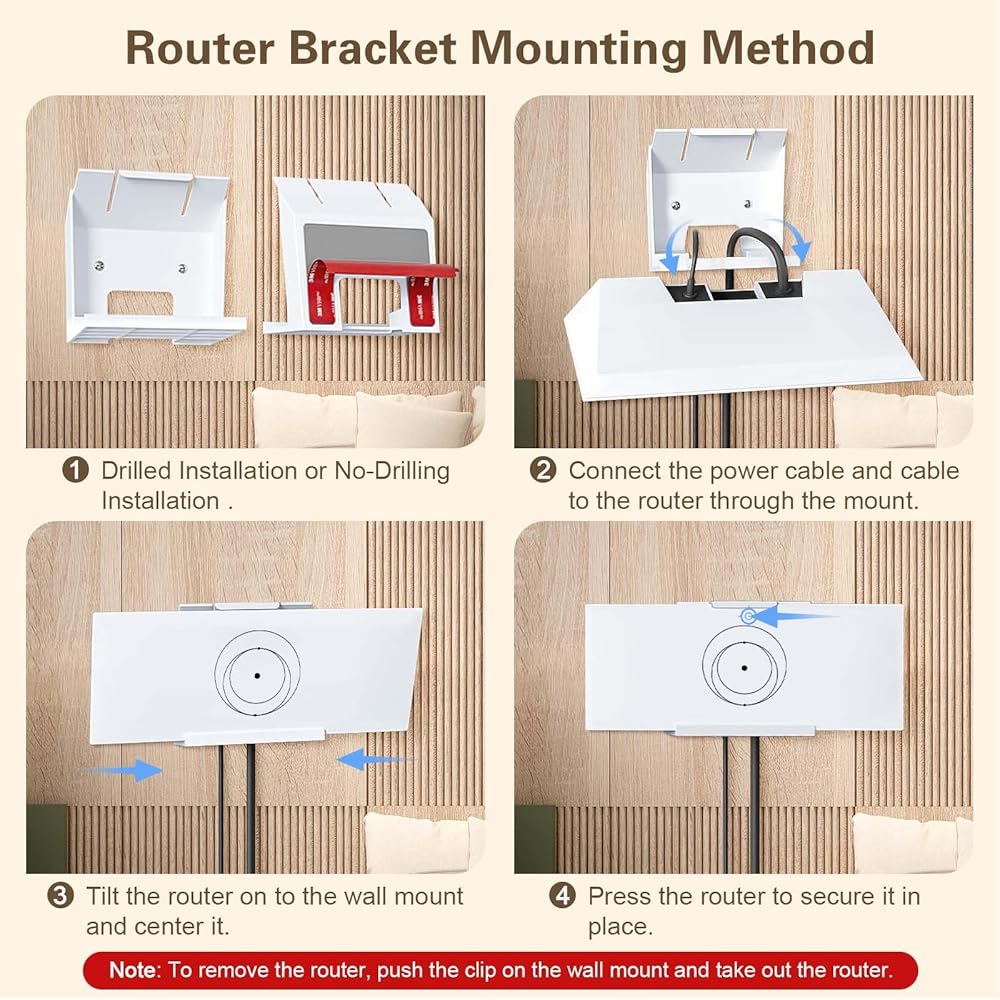 Router Bracket Mounting Method

1 Drilled Installation or No-Drilling Installation .

2 Connect the power cable and cable to the router through the mount.

3 Tilt the router on to the wall mount and center it.

4 Press the router to secure it in place.

Note: To remove the router, push the clip on the wall mount and take out the router.