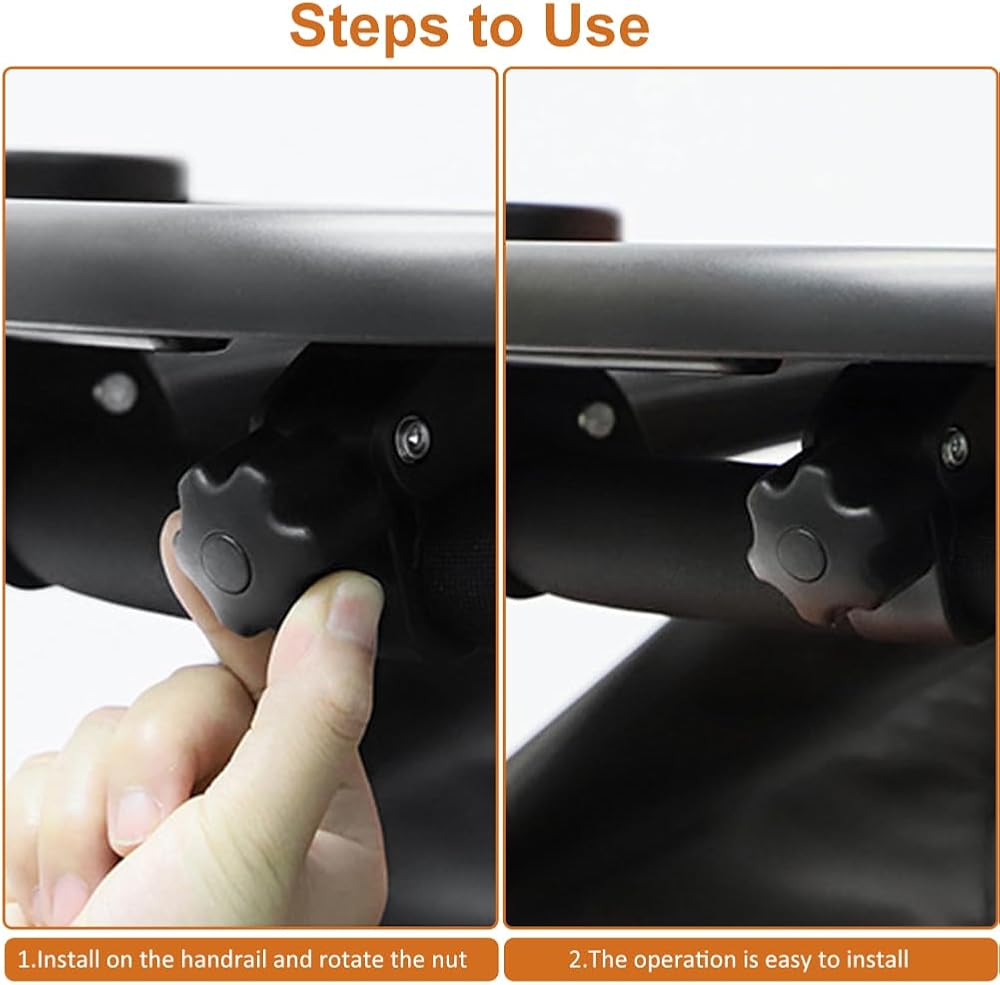 Steps to Use

1.Install on the handrail and rotate the nut

2.The operation is easy to install