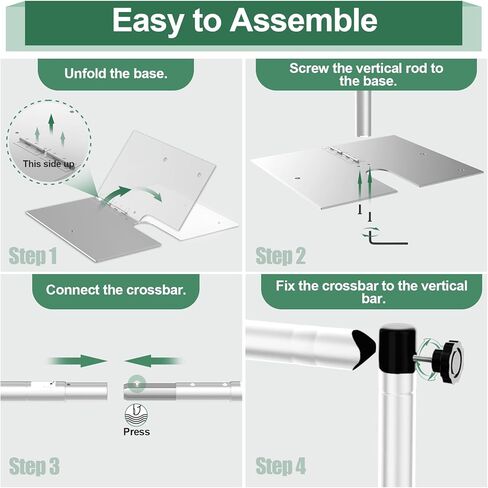 Easy to Assemble

Unfold the base.

This side up

Step 1

Screw the vertical rod to the base.

Step 2

Connect the crossbar.

Press

Step 3

Fix the crossbar to the vertical bar.

Step 4