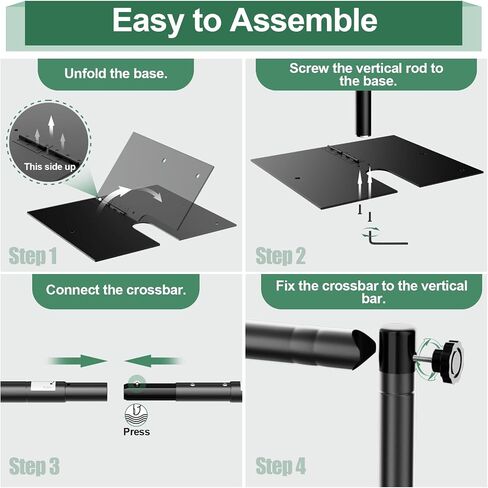 Easy to Assemble

Unfold the base.

This side up

Step 1

Screw the vertical rod to the base.

Step 2

Connect the crossbar.

Press

Step 3

Fix the crossbar to the vertical bar.

Step 4