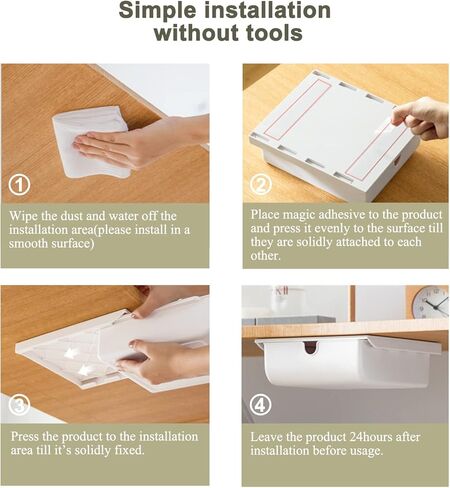 Simple installation without tools

①
Wipe the dust and water off the installation area(please install in a smooth surface)

②
Place magic adhesive to the product and press it evenly to the surface till they are solidly attached to each other.

③
Press the product to the installation area till it's solidly fixed.

④
Leave the product 24hours after installation before usage.