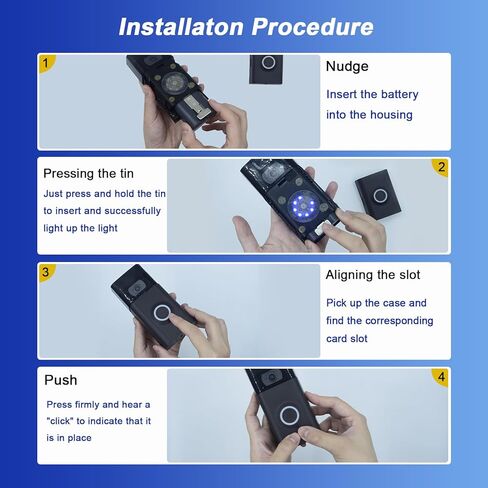 Installaton Procedure

1

Nudge

Insert the battery into the housing

Pressing the tin

Just press and hold the tin to insert and successfully light up the light

2

3

Aligning the slot

Pick up the case and find the corresponding card slot

Push

Press firmly and hear a "click" to indicate that it is in place

4