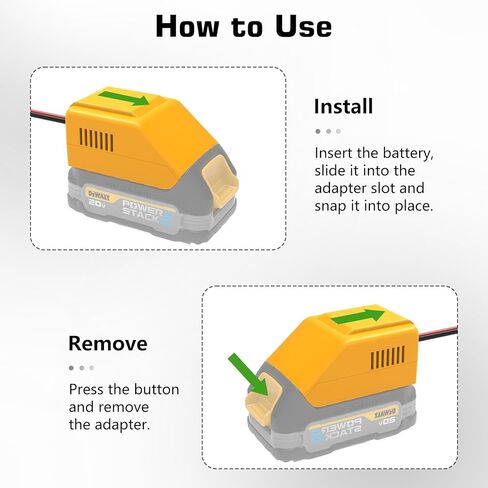 How to Use

DEWALT
20V
POWER STACK

Install

Insert the battery, slide it into the adapter slot and snap it into place.

Remove

Press the button and remove the adapter.

DEWALT
20V
POWER STACK