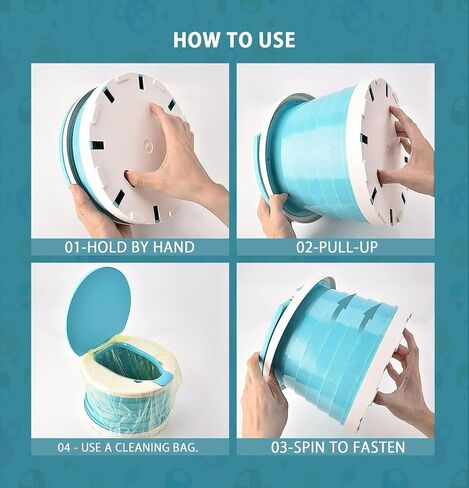 HOW TO USE

01-HOLD BY HAND

02-PULL-UP

04 - USE A CLEANING BAG.

03-SPIN TO FASTEN