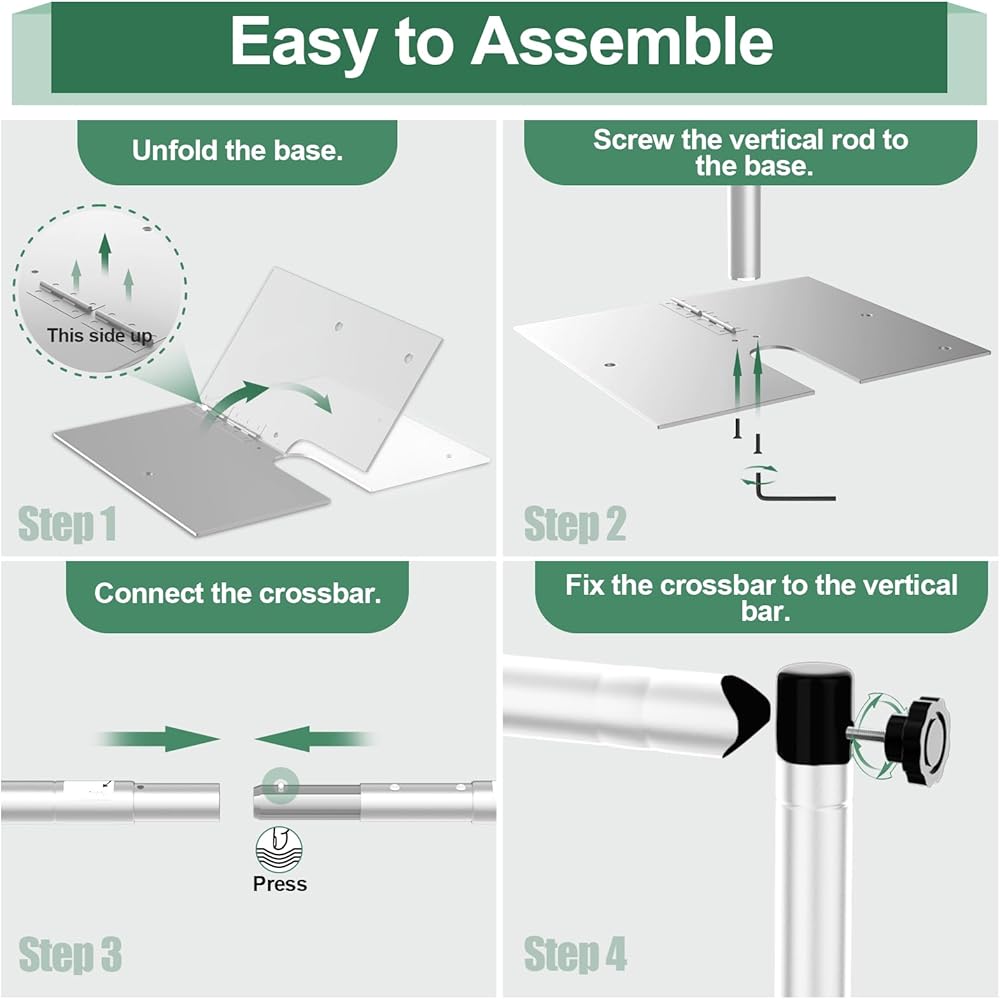 Easy to Assemble

Unfold the base.

This side up

Step 1

Screw the vertical rod to the base.

Step 2

Connect the crossbar.

Press

Step 3

Fix the crossbar to the vertical bar.

Step 4