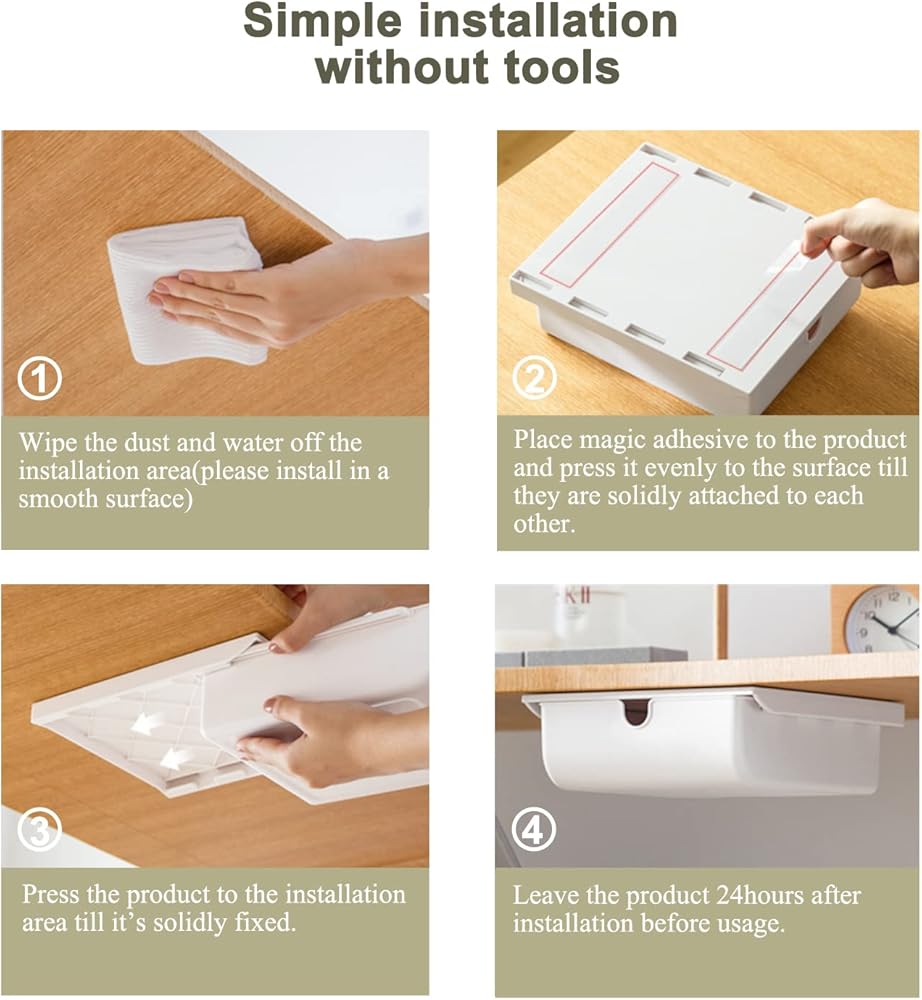 Simple installation without tools

①

Wipe the dust and water off the installation area(please install in a smooth surface)

②

Place magic adhesive to the product and press it evenly to the surface till they are solidly attached to each other.

③

Press the product to the installation area till it's solidly fixed.

④

Leave the product 24hours after installation before usage.