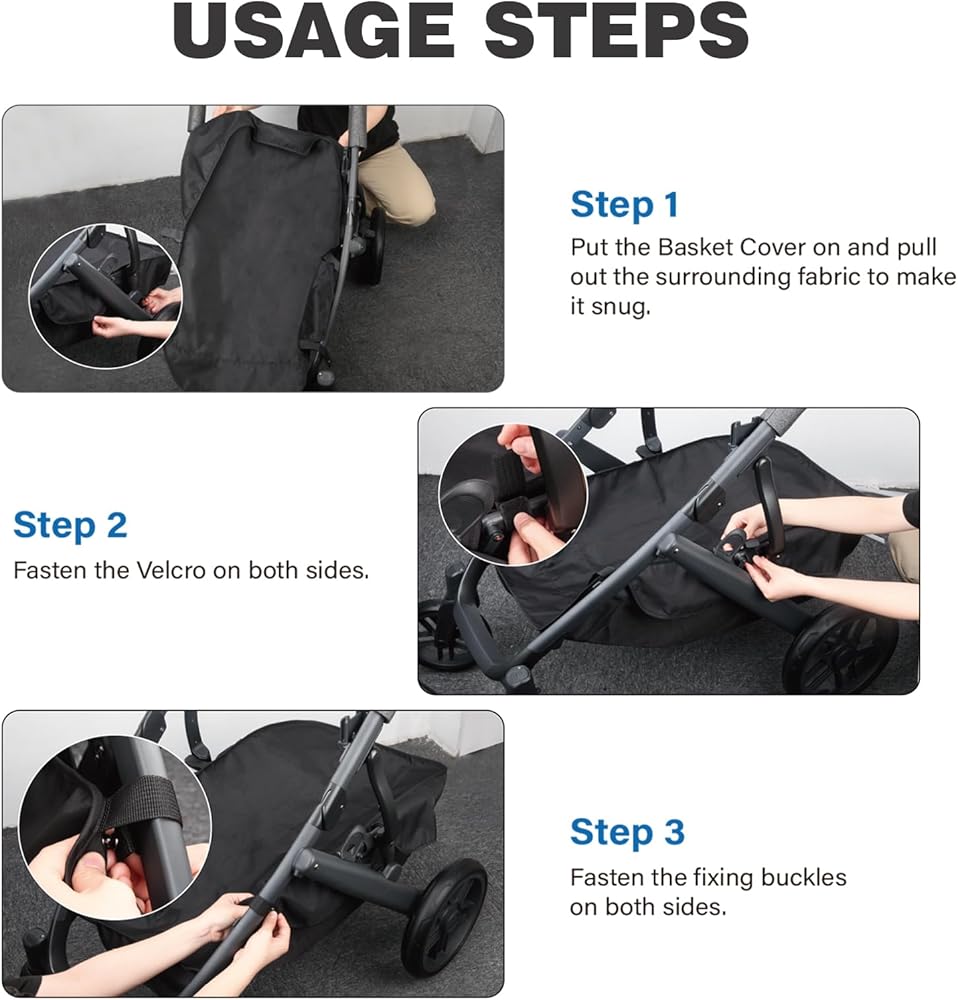 USAGE STEPS

Step 1
Put the Basket Cover on and pull out the surrounding fabric to make it snug.

Step 2
Fasten the Velcro on both sides.

Step 3
Fasten the fixing buckles on both sides.