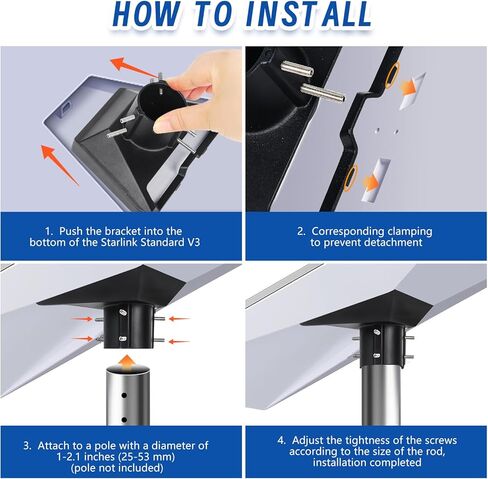 HOW TO INSTALL

1. Push the bracket into the bottom of the Starlink Standard V3

2. Corresponding clamping to prevent detachment

3. Attach to a pole with a diameter of 1-2.1 inches (25-53 mm) (pole not included)

4. Adjust the tightness of the screws according to the size of the rod, installation completed