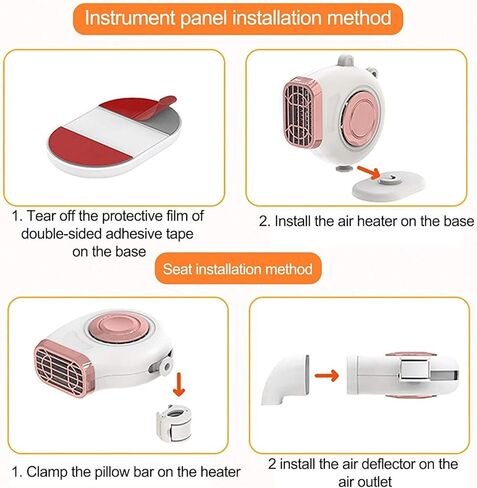 Instrument panel installation method

1. Tear off the protective film of double-sided adhesive tape on the base

2. Install the air heater on the base

Seat installation method

1. Clamp the pillow bar on the heater

2 install the air deflector on the air outlet