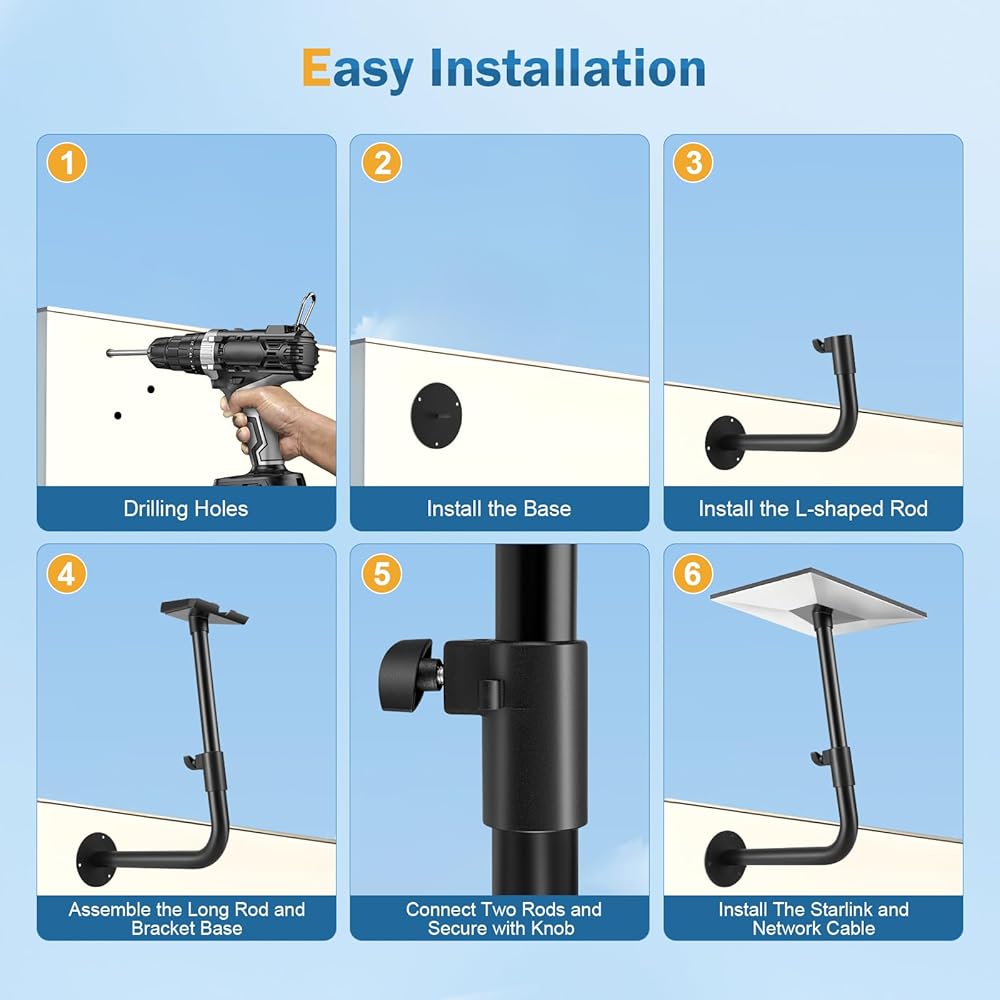 Easy Installation

1
Drilling Holes

2
Install the Base

3
Install the L-shaped Rod

4
Assemble the Long Rod and Bracket Base

5
Connect Two Rods and Secure with Knob

6
Install The Starlink and Network Cable