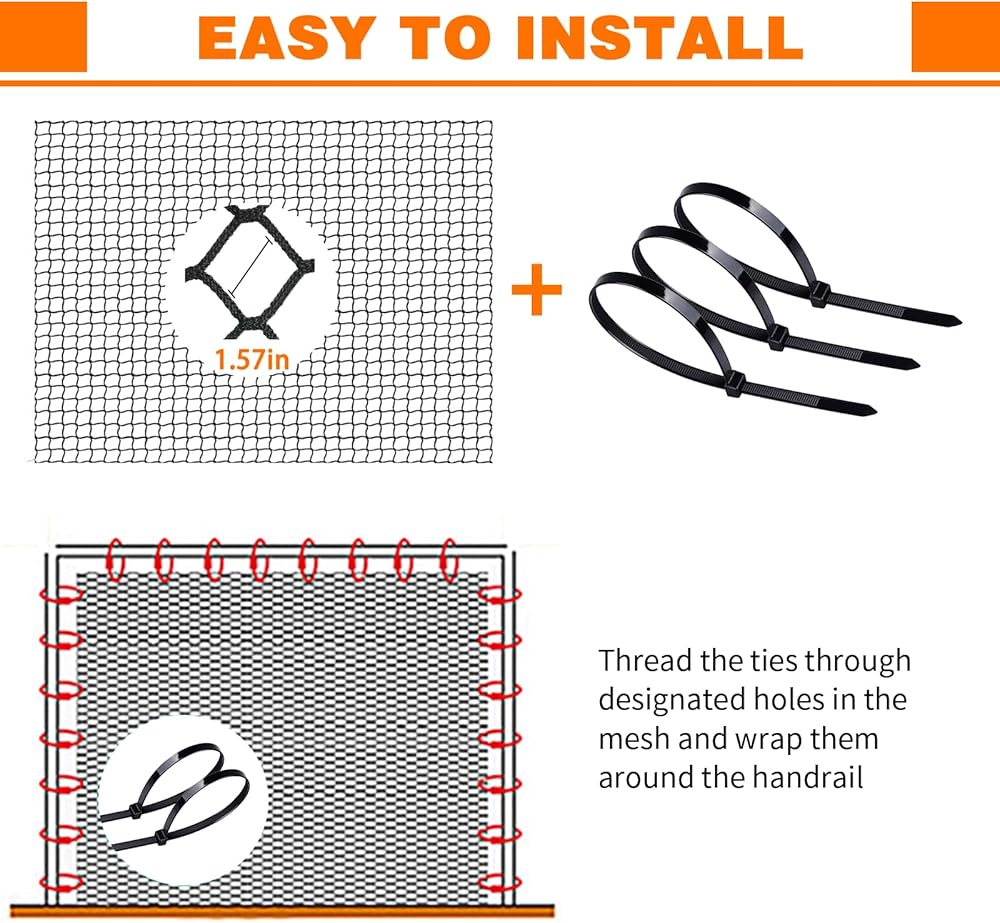 EASY TO INSTALL

1.57in

+

Thread the ties through designated holes in the mesh and wrap them around the handrail