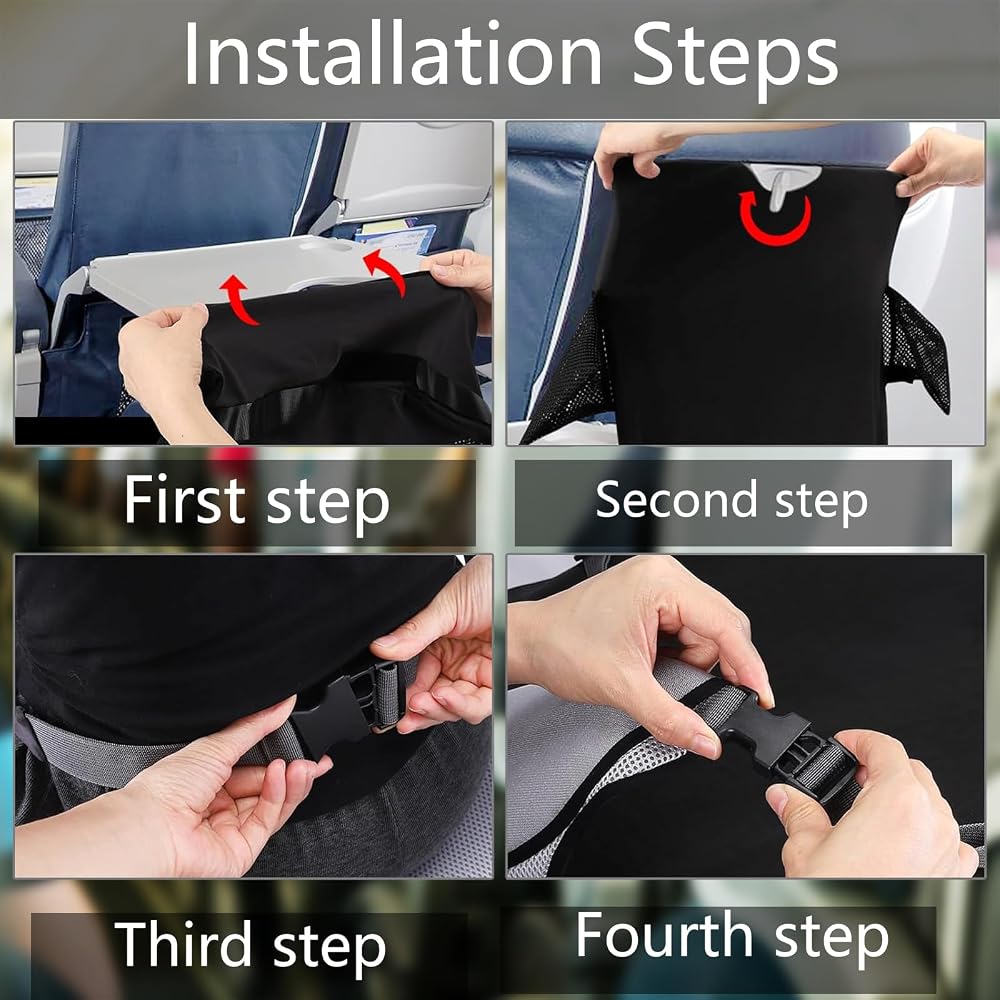 Installation Steps

First step

Second step

Third step

Fourth step