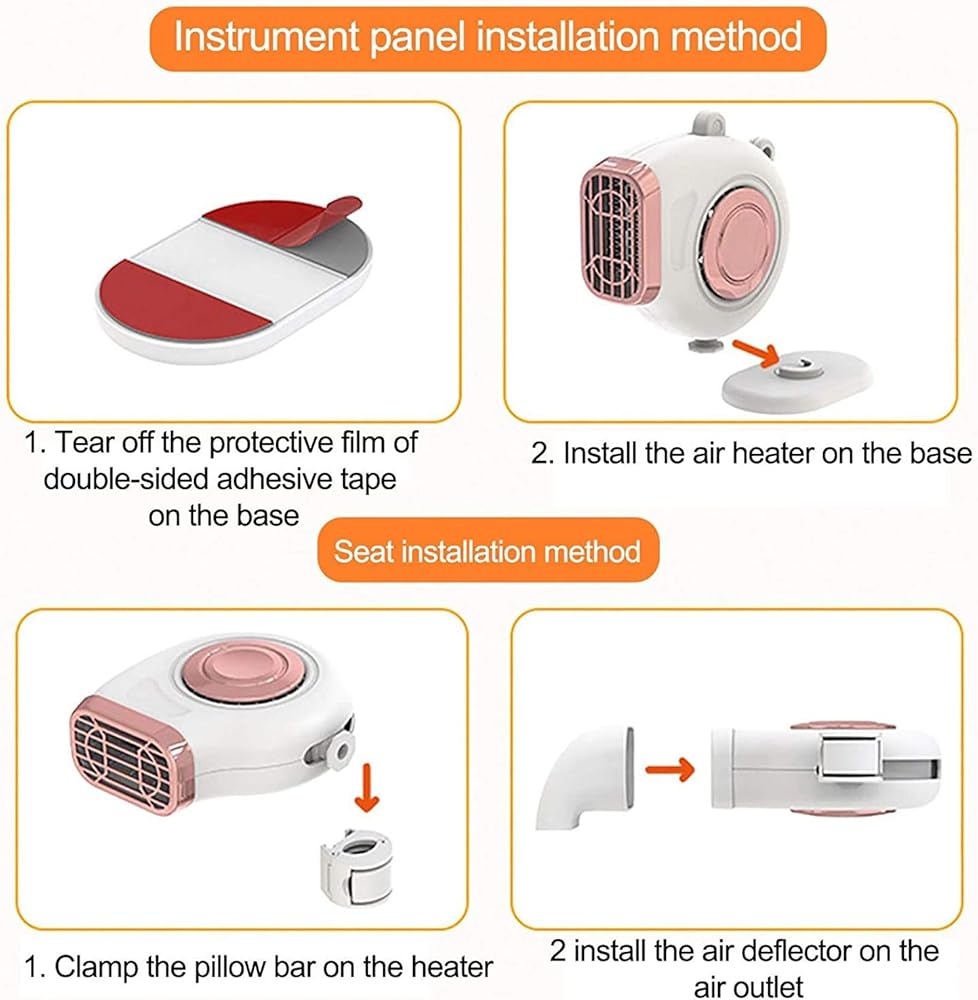 Instrument panel installation method

1. Tear off the protective film of double-sided adhesive tape on the base

2. Install the air heater on the base

Seat installation method

1. Clamp the pillow bar on the heater

2 install the air deflector on the air outlet