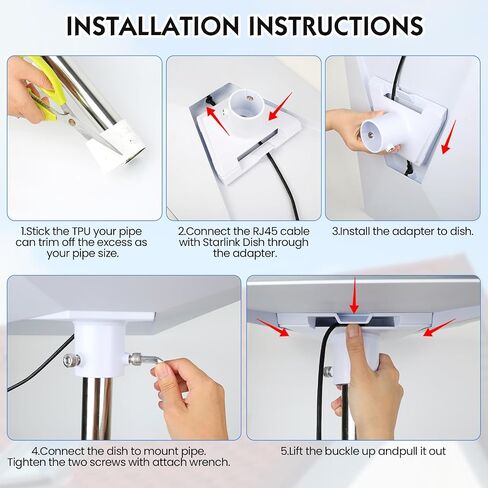 INSTALLATION INSTRUCTIONS

1.Stick the TPU your pipe can trim off the excess as your pipe size.

2.Connect the RJ45 cable with Starlink Dish through the adapter.

3.Install the adapter to dish.

4.Connect the dish to mount pipe. Tighten the two screws with attach wrench.

5.Lift the buckle up andpull it out