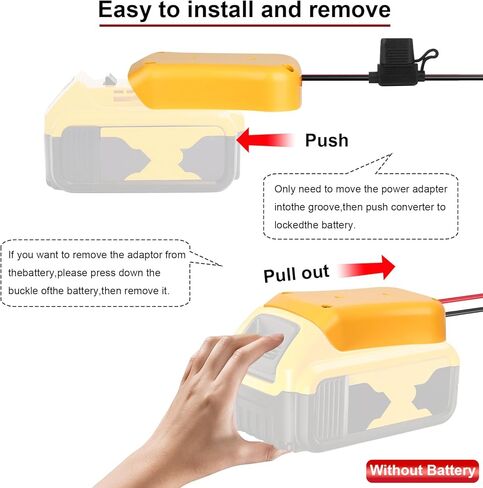 Easy to install and remove

Push

Only need to move the power adapter intothe groove,then push converter to lockedthe battery.

If you want to remove the adaptor from thebattery,please press down the buckle ofthe battery,then remove it.

Pull out

Without Battery