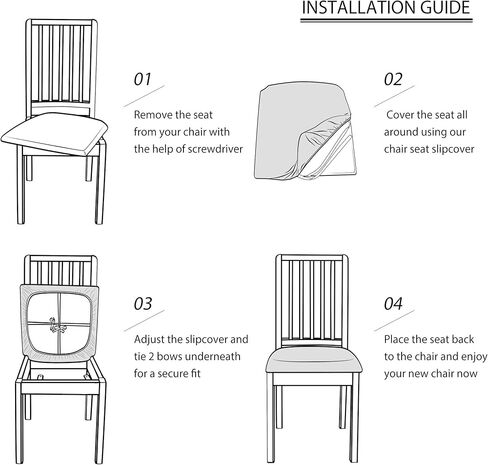 INSTALLATION GUIDE

01

Remove the seat from your chair with the help of screwdriver

02

Cover the seat all around using our chair seat slipcover

03

Adjust the slipcover and tie 2 bows underneath for a secure fit

04

Place the seat back to the chair and enjoy your new chair now