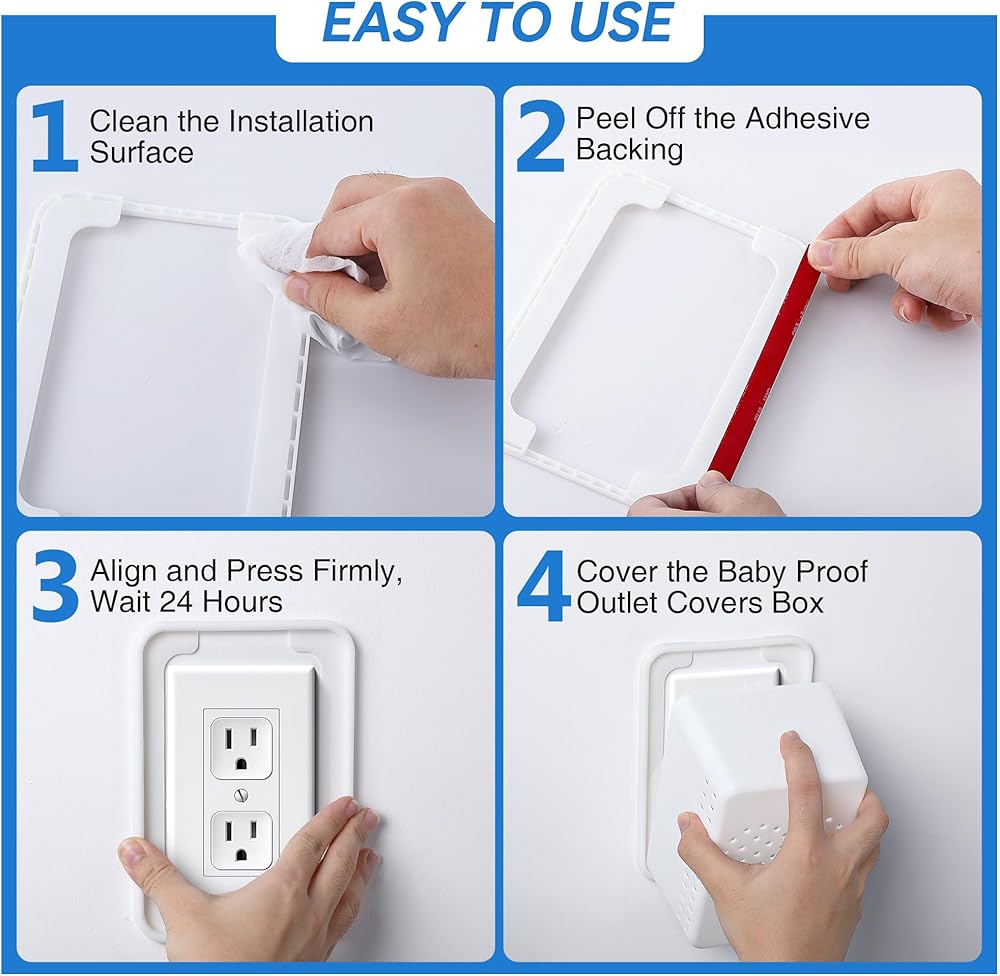 EASY TO USE

1 Clean the Installation Surface

2 Peel Off the Adhesive Backing

3 Align and Press Firmly, Wait 24 Hours

4 Cover the Baby Proof Outlet Covers Box