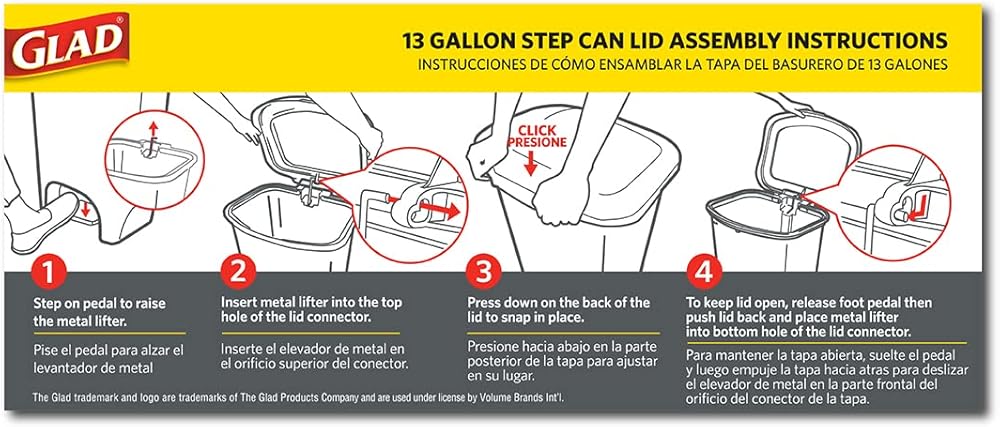 GLAD®

13 GALLON STEP CAN LID ASSEMBLY INSTRUCTIONS
INSTRUCCIONES DE CÓMO ENSAMBLAR LA TAPA DEL BASURERO DE 13 GALONES

CLICK
PRESIONE

1
Step on pedal to raise the metal lifter.

Pise el pedal para alzar el levantador de metal

2
Insert metal lifter into the top hole of the lid connector.

Inserte el elevador de metal en el orificio superior del conector.

3
Press down on the back of the lid to snap in place.

Presione hacia abajo en la parte posterior de la tapa para ajustar en su lugar.

4
To keep lid open, release foot pedal then push lid back and place metal lifter into bottom hole of the lid connector.

Para mantener la tapa abierta, suelte el pedal y luego empuje la tapa hacia atras para deslizar el elevador de metal en la parte frontal del orificio del conector de la tapa.

The Glad trademark and logo are trademarks of The Glad Products Company and are used under license by Volume Brands Int'l.